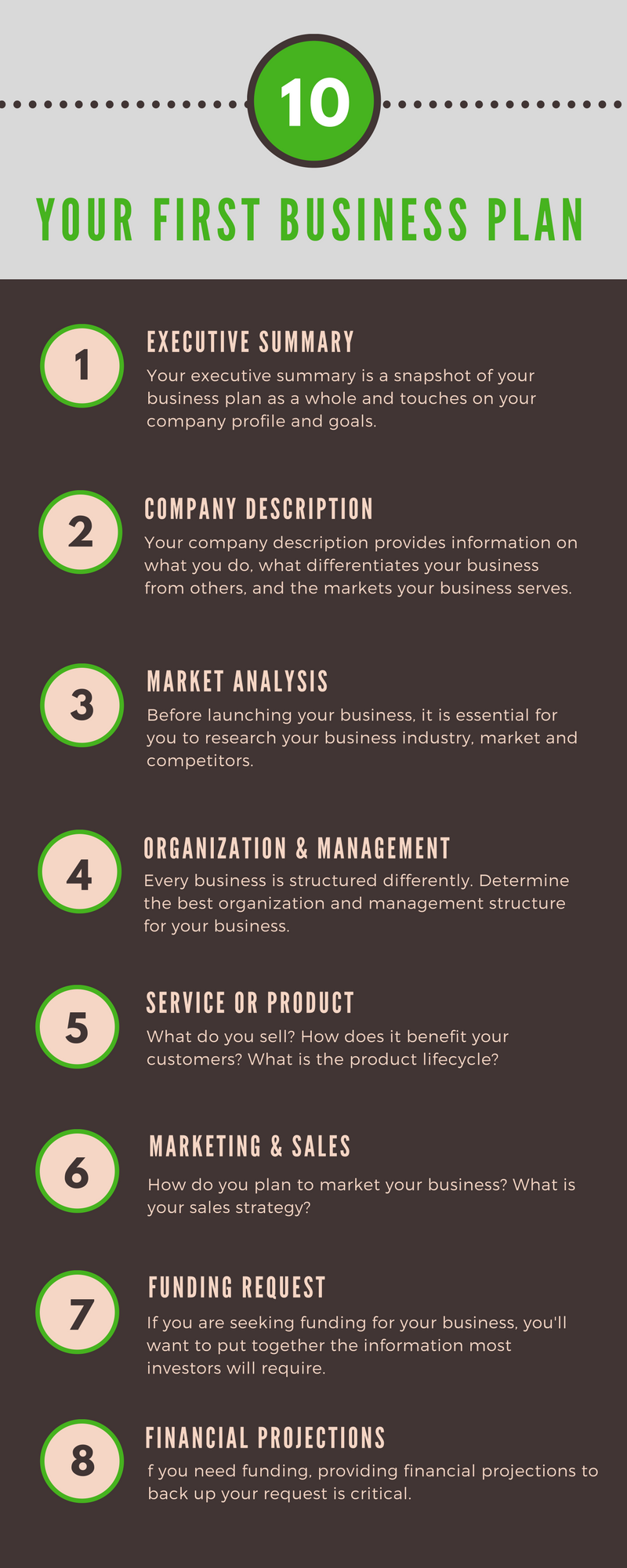 10

YOUR FIRST BUSINESS PLAN

1

EXECUTIVE SUMMARY

Your executive summary is a snapshot of your business plan as a whole and touches on your company profile and goals.

2

COMPANY DESCRIPTION

Your company description provides information on what you do, what differentiates your business from others, and the markets your business serves.

3

MARKET ANALYSIS

Before launching your business, it is essential for you to research your business industry, market and competitors.

4

ORGANIZATION & MANAGEMENT

Every business is structured differently. Determine the best organization and management structure for your business.

5

SERVICE OR PRODUCT

What do you sell? How does it benefit your customers? What is the product lifecycle?

6

MARKETING & SALES

How do you plan to market your business? What is your sales strategy?

7

FUNDING REQUEST

If you are seeking funding for your business, you'll want to put together the information most investors will require.

8

FINANCIAL PROJECTIONS

f you need funding, providing financial projections to back up your request is critical.