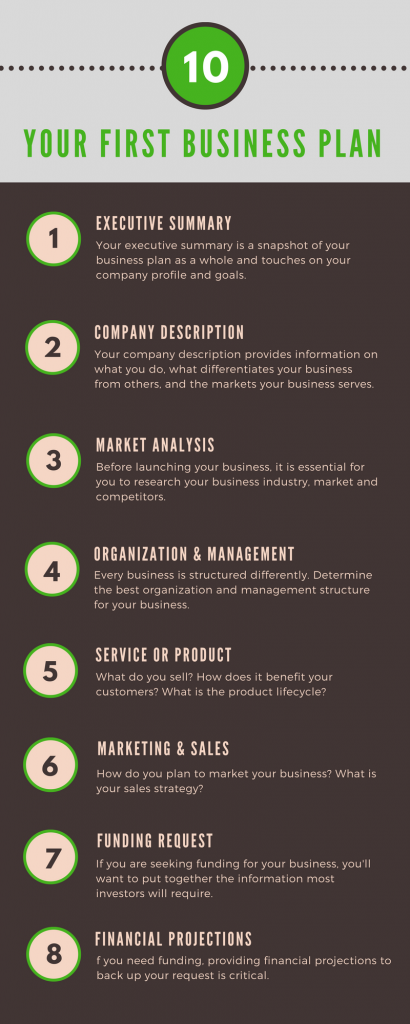 10

YOUR FIRST BUSINESS PLAN

1

EXECUTIVE SUMMARY

Your executive summary is a snapshot of your business plan as a whole and touches on your company profile and goals.

2

COMPANY DESCRIPTION

Your company description provides information on what you do, what differentiates your business from others, and the markets your business serves.

3

MARKET ANALYSIS

Before launching your business, it is essential for you to research your business industry, market and competitors.

4

ORGANIZATION & MANAGEMENT

Every business is structured differently. Determine the best organization and management structure for your business.

5

SERVICE OR PRODUCT

What do you sell? How does it benefit your customers? What is the product lifecycle?

6

MARKETING & SALES

How do you plan to market your business? What is your sales strategy?

7

FUNDING REQUEST

If you are seeking funding for your business, you'll want to put together the information most investors will require.

8

FINANCIAL PROJECTIONS

f you need funding, providing financial projections to back up your request is critical.